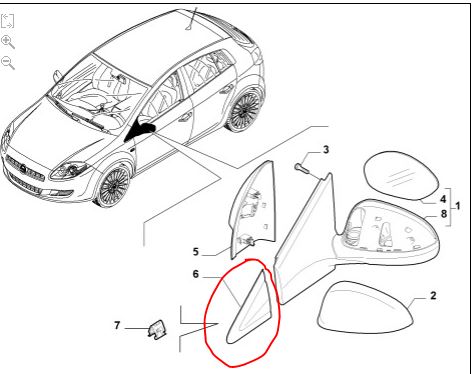 3
4
8
1
5
6
2
7