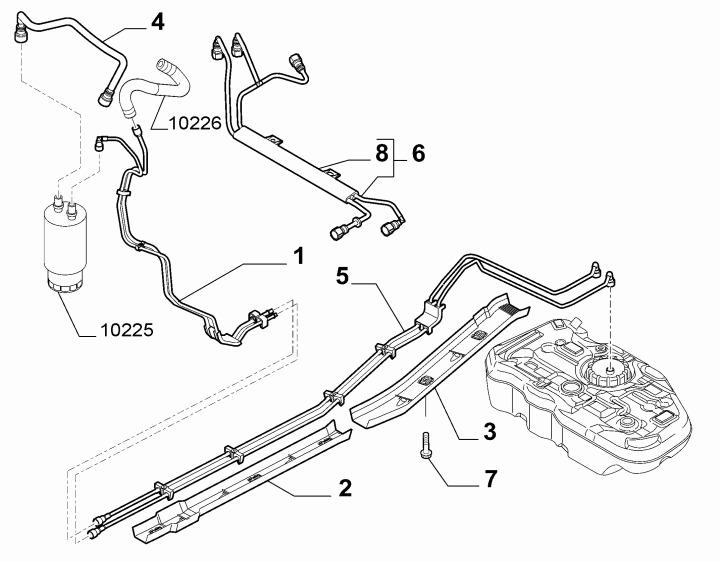 4
10226
8
6
1
5
10225
3
7
2