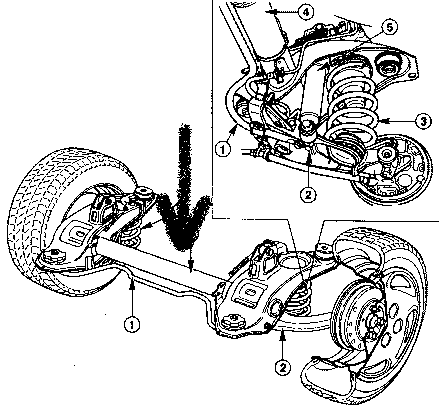 4
5
3
1
2
1
2