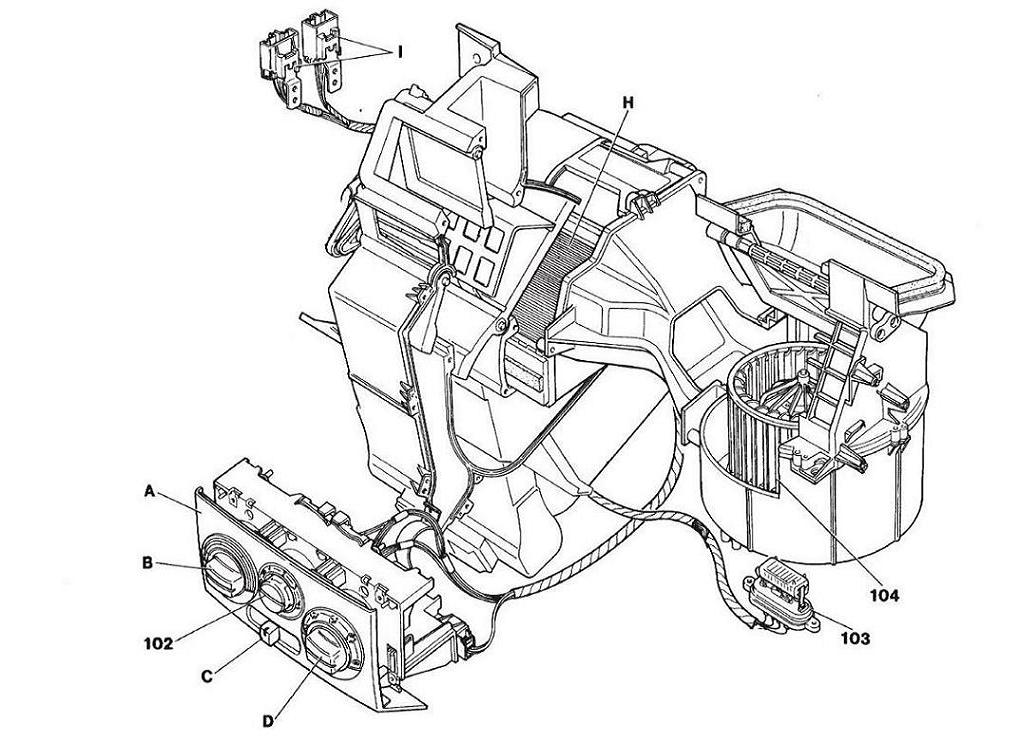 I
H
A
B
102
C
D
104
103