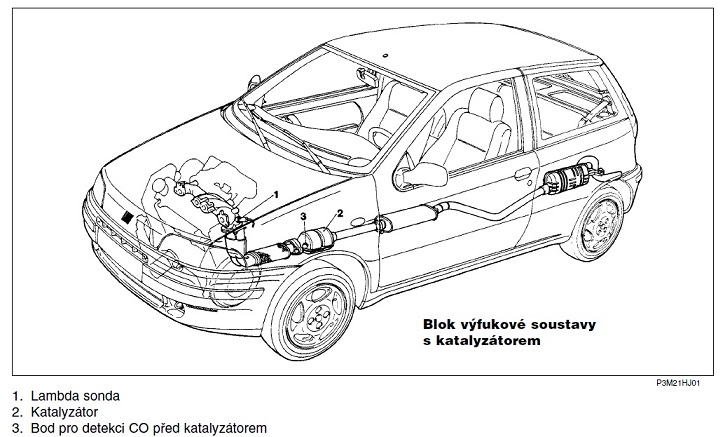 1
3
2

Blok výfukové soustavy s katalyzátorem

P3M21HJ01

1. Lambda sonda
2. Katalyzátor
3. Bod pro detekci CO před katalyzátorem