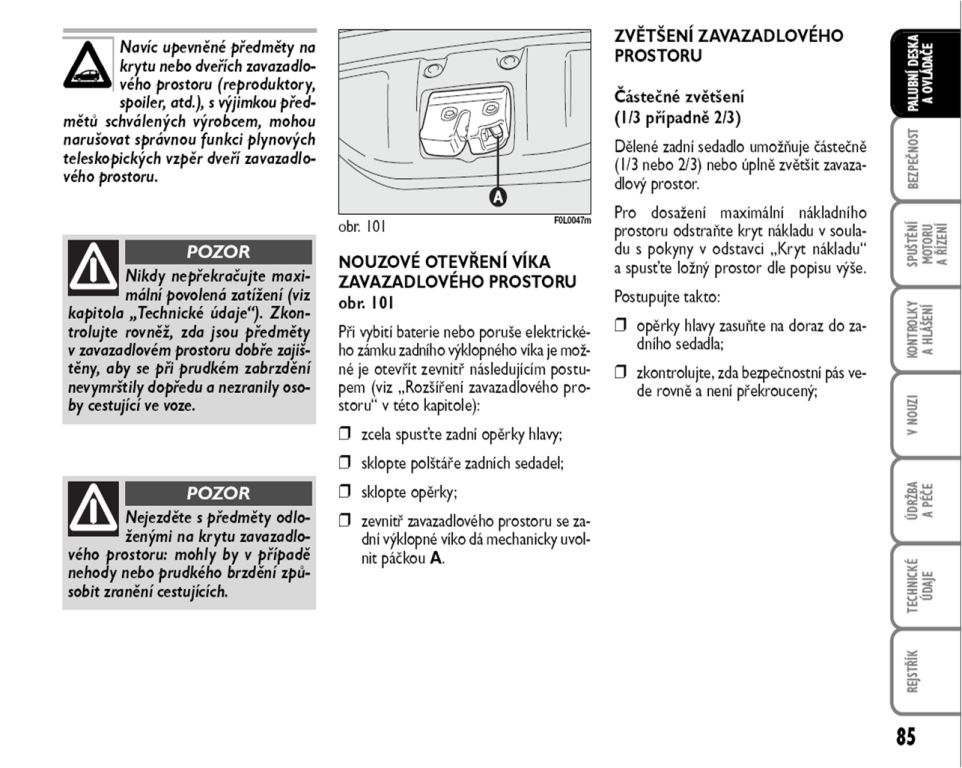 Navíc upevněné předměty na krytu nebo dveřích zavazadlového prostoru (reproduktory, spoiler, atd.), s výjimkou předmětů schválených výrobcem, mohou narušovat správnou funkci plynových teleskopických vzpěr dveří zavazadlového prostoru.

POZOR

Nikdy nepřekračujte maximální povolená zatížení (viz kapitola „Technické údaje“). Zkontrolujte rovněž, zda jsou předměty v zavazadlovém prostoru dobře zajištěny, aby se při prudkém zabrzdění nevymrštily dopředu a nezranily osoby cestující ve voze.

POZOR

Nejezděte s předměty odloženými na krytu zavazadlového prostoru: mohly by v případě nehody nebo prudkého brzdění způsobit zranění cestujících.

A

obr. 101

F0L0047m

NOUZOVÉ OTEVŘENÍ VÍKA ZAVAZADLOVÉHO PROSTORU obr. 101

Při vybití baterie nebo poruše elektrického zámku zadního výklopného víka je možné je otevřít zevnitř následujícím postupem (viz „Rozšíření zavazadlového prostoru“ v této kapitole):

❒ zcela spusťte zadní opěrky hlavy;

❒ sklopte polštáře zadních sedadel;

❒ sklopte opěrky;

❒ zevnitř zavazadlového prostoru se zadní výklopné víko dá mechanicky uvolnit páčkou A.

ZVĚTŠENÍ ZAVAZADLOVÉHO PROSTORU

Částečné zvětšení (1/3 případně 2/3)

Dělené zadní sedadlo umožňuje částečně (1/3 nebo 2/3) nebo úplně zvětšit zavazadlový prostor.

Pro dosažení maximální nákladního prostoru odstraňte kryt nákladu v souladu s pokyny v odstavci „Kryt nákladu“ a spusťte ložný prostor dle popisu výše.

Postupujte takto:

❒ opěrky hlavy zasuňte na doraz do zadního sedadla;

❒ zkontrolujte, zda bezpečnostní pás vede rovně a není překroucený;

PALUBNÍ DESKA A OVLÁDAČE

BEZPEČNOST

SPUŠTĚNÍ MOTORU A ŘÍZENÍ

KONTROLKY A HLÁŠENÍ

V NOUZI

ÚDRŽBA A PÉČE

TECHNICKÉ ÚDAJE

REJSTŘÍK

85