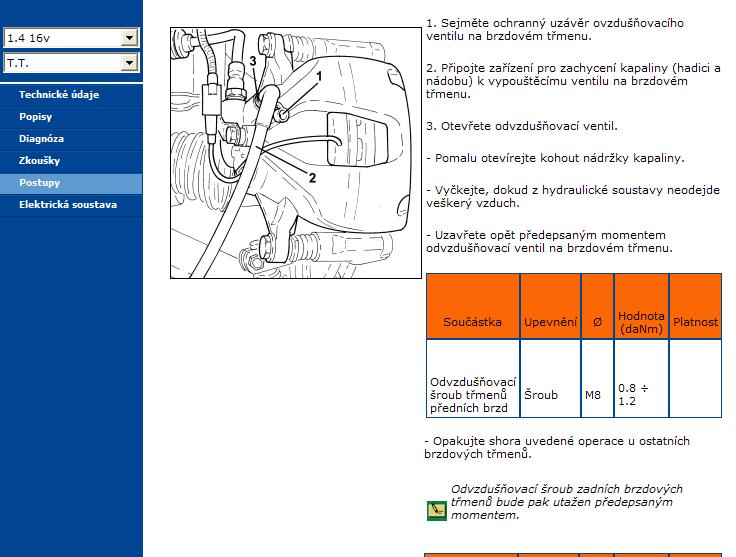 1.4 16v
T.T.
Technické údaje
Popisy
Diagnóza
Zkoušky
Postupy
Elektrická soustava

3
1
2

1. Sejměte ochranný uzávěr ovzdušňovacího ventilu na brzdovém třmenu.

2. Připojte zařízení pro zachycení kapaliny (hadici a nádobu) k vypouštěcímu ventilu na brzdovém třmenu.

3. Otevřete odvzdušňovací ventil.

- Pomalu otevírejte kohout nádržky kapaliny.

- Vyčkejte, dokud z hydraulické soustavy neodejde veškerý vzduch.

- Uzavřete opět předepsaným momentem odvzdušňovací ventil na brzdovém třmenu.

| Součástka | Upevnění | Ø | Hodnota (daNm) | Platnost |
|---|---|---|---|---|
| Odvzdušňovací šroub třmenů předních brzd | Šroub | M8 | 0.8 ÷ 1.2 | |

- Opakujte shora uvedené operace u ostatních brzdových třmenů.

Odvzdušňovací šroub zadních brzdových třmenů bude pak utažen předepsaným momentem.