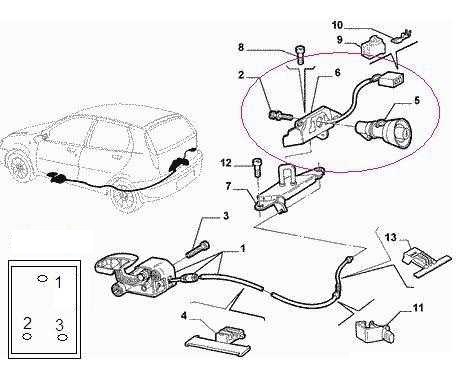 10
9
8
2
6
5
12
7
3
1
13
4
11
1
2
3