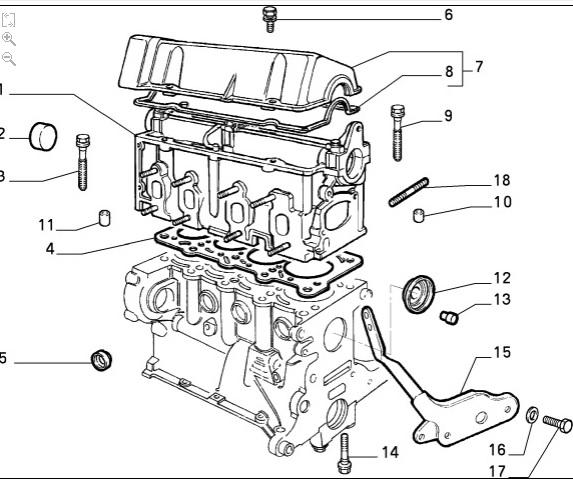 6
7
8
1
9
2
3
18
10
11
4
12
13
5
15
14
16
17