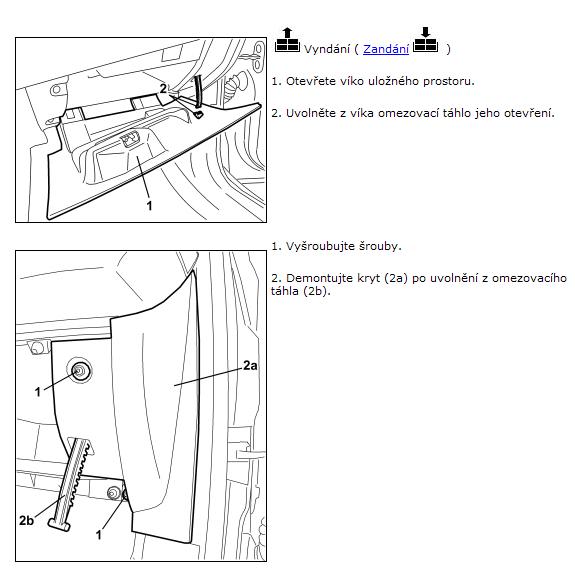 2

1

Vyndání ( Zandání )

1. Otevřete víko uložného prostoru.

2. Uvolněte z víka omezovací táhlo jeho otevření.

2a

1

2b

1

1. Vyšroubujte šrouby.

2. Demontujte kryt (2a) po uvolnění z omezovacího táhla (2b).