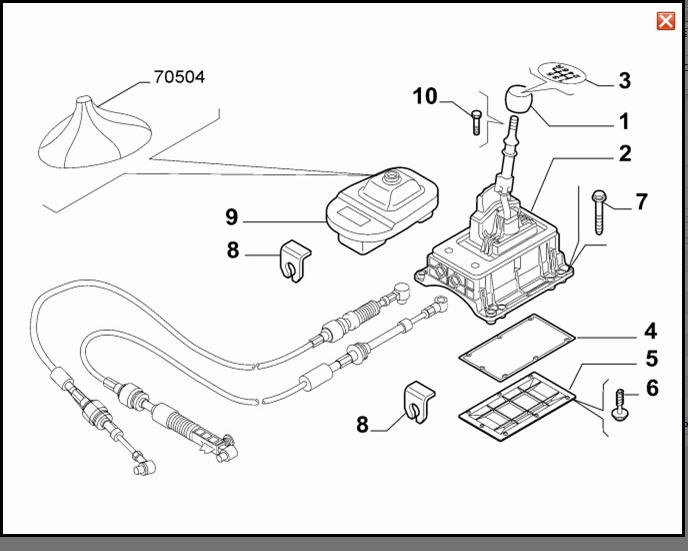 70504

10

3

1

2

7

9

8

4

5

6

8