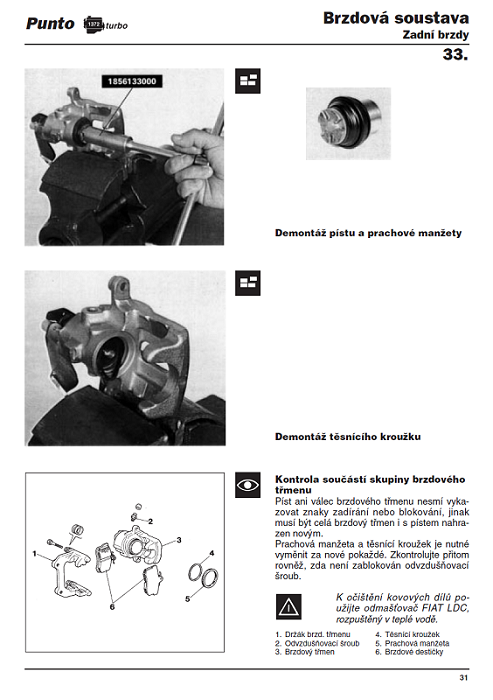 Punto 1372 turbo

Brzdová soustava
Zadní brzdy
33.

1856133000

Demontáž pístu a prachové manžety

Demontáž těsnícího kroužku

1
2
3
4
5
6

Kontrola součástí skupiny brzdového třmenu
Píst ani válec brzdového třmenu nesmí vykazovat znaky zadírání nebo blokování, jinak musí být celá brzdový třmen i s pístem nahrazen novým.
Prachová manžeta a těsnící kroužek je nutné vyměnit za nové pokaždé. Zkontrolujte přitom rovněž, zda není zablokován odvzdušňovací šroub.

K očištění kovových dílů použijte odmašťovač FIAT LDC, rozpuštěný v teplé vodě.

1. Držák brzd. třmenu
2. Odvzdušňovací šroub
3. Brzdový třmen
4. Těsnící kroužek
5. Prachová manžeta
6. Brzdové destičky

31