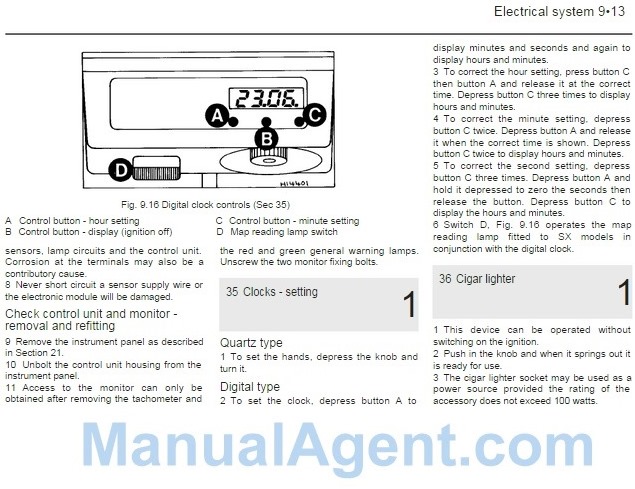 Electrical system 9•13

23.06.

A

B

C

D

H14401

Fig. 9.16 Digital clock controls (Sec 35)

A Control button - hour setting
B Control button - display (ignition off)
C Control button - minute setting
D Map reading lamp switch

sensors, lamp circuits and the control unit. Corrosion at the terminals may also be a contributory cause.
8 Never short circuit a sensor supply wire or the electronic module will be damaged.

Check control unit and monitor - removal and refitting

9 Remove the instrument panel as described in Section 21.
10 Unbolt the control unit housing from the instrument panel.
11 Access to the monitor can only be obtained after removing the tachometer and

the red and green general warning lamps. Unscrew the two monitor fixing bolts.

35 Clocks - setting

1

Quartz type

1 To set the hands, depress the knob and turn it.

Digital type

2 To set the clock, depress button A to

display minutes and seconds and again to display hours and minutes.
3 To correct the hour setting, press button C then button A and release it at the correct time. Depress button C three times to display hours and minutes.
4 To correct the minute setting, depress button C twice. Depress button A and release it when the correct time is shown. Depress button C twice to display hours and minutes.
5 To correct the second setting, depress button C three times. Depress button A and hold it depressed to zero the seconds then release the button. Depress button C to display the hours and minutes.
6 Switch D, Fig. 9.16 operates the map reading lamp fitted to SX models in conjunction with the digital clock.

36 Cigar lighter

1

1 This device can be operated without switching on the ignition.
2 Push in the knob and when it springs out it is ready for use.
3 The cigar lighter socket may be used as a power source provided the rating of the accessory does not exceed 100 watts.

ManualAgent.com