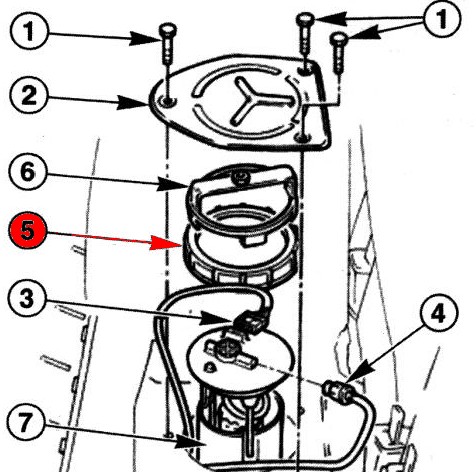 1
1
2
6
5
3
4
7