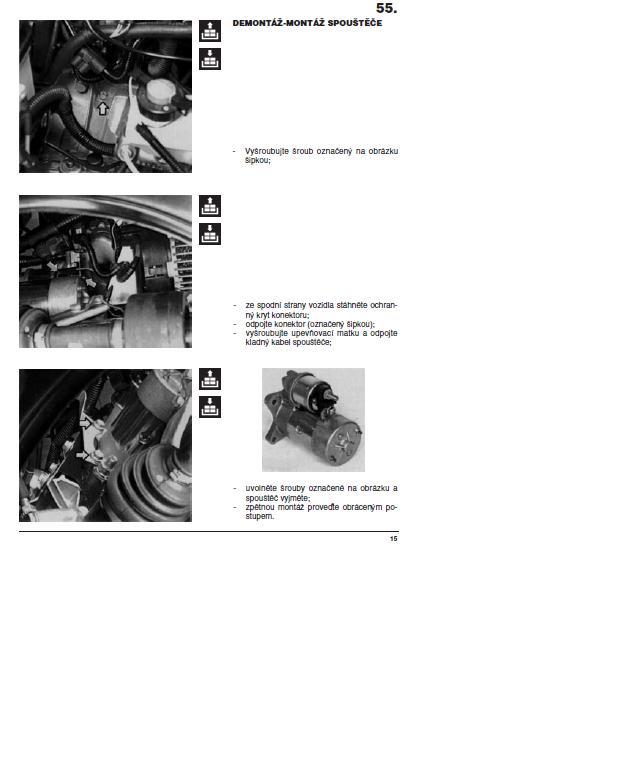 55.

DEMONTÁŽ-MONTÁŽ SPOUŠTĚČE

- Vyšroubujte šroub označený na obrázku šipkou;

- ze spodní strany vozidla stáhněte ochranný kryt konektoru;
- odpojte konektor (označený šipkou);
- vyšroubujte upevňovací matku a odpojte kladný kabel spouštěče;

- uvolněte šrouby označené na obrázku a spouštěč vyjměte;
- zpětnou montáž proveďte obráceným postupem.

15